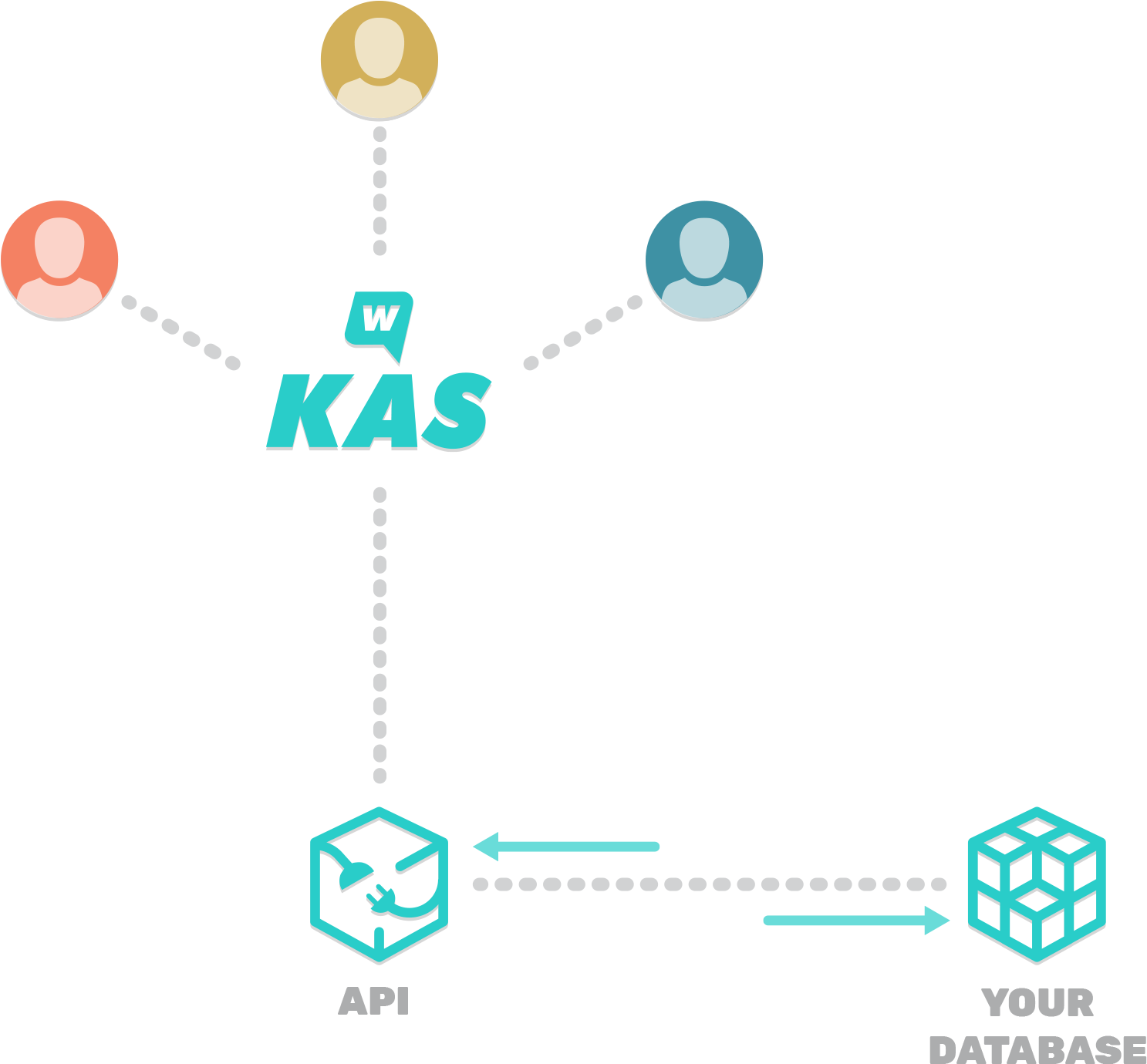 W
KAS

API

YOUR DATABASE